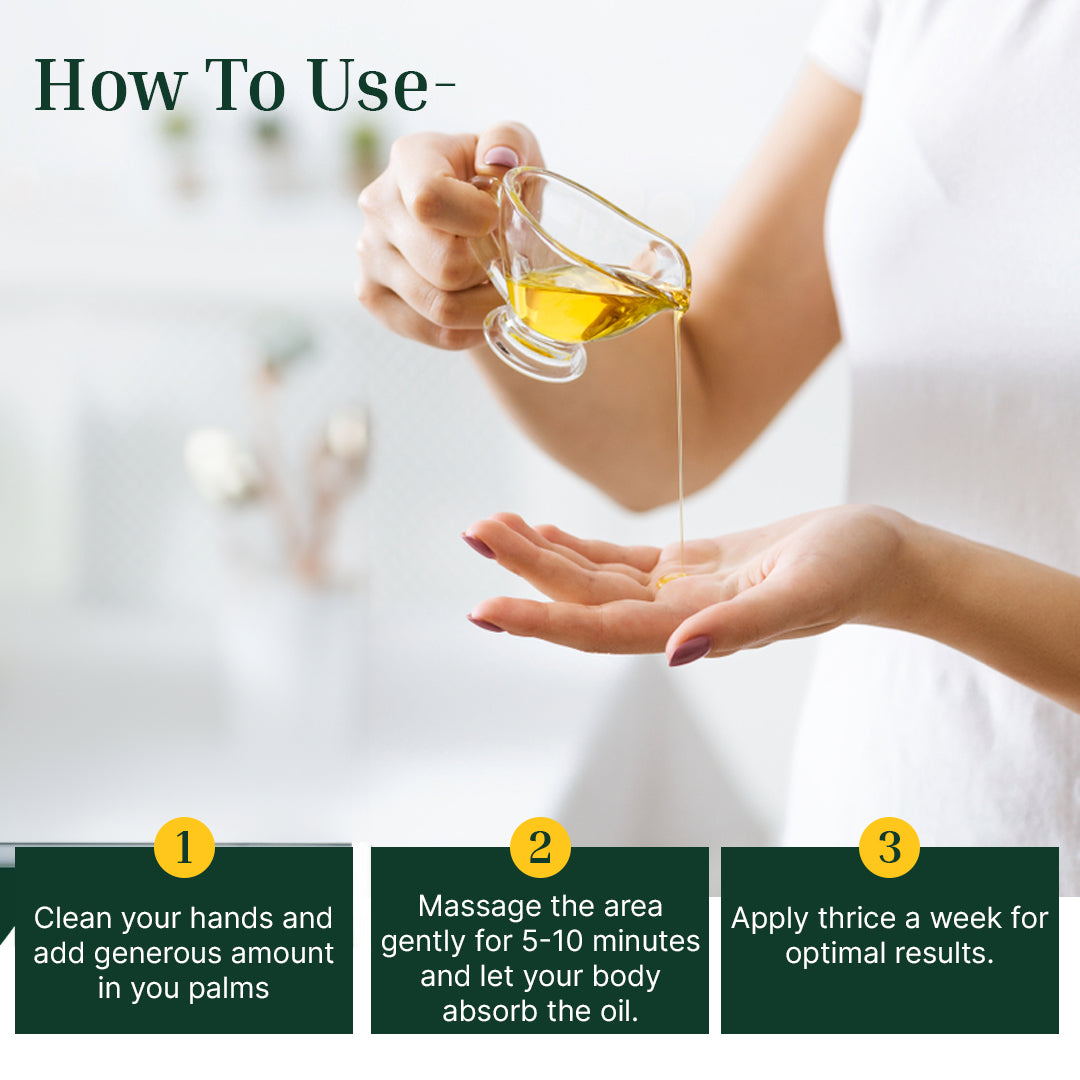 How To Use-

1
Clean your hands and add generous amount in you palms

2
Massage the area gently for 5-10 minutes and let your body absorb the oil.

3
Apply thrice a week for optimal results.